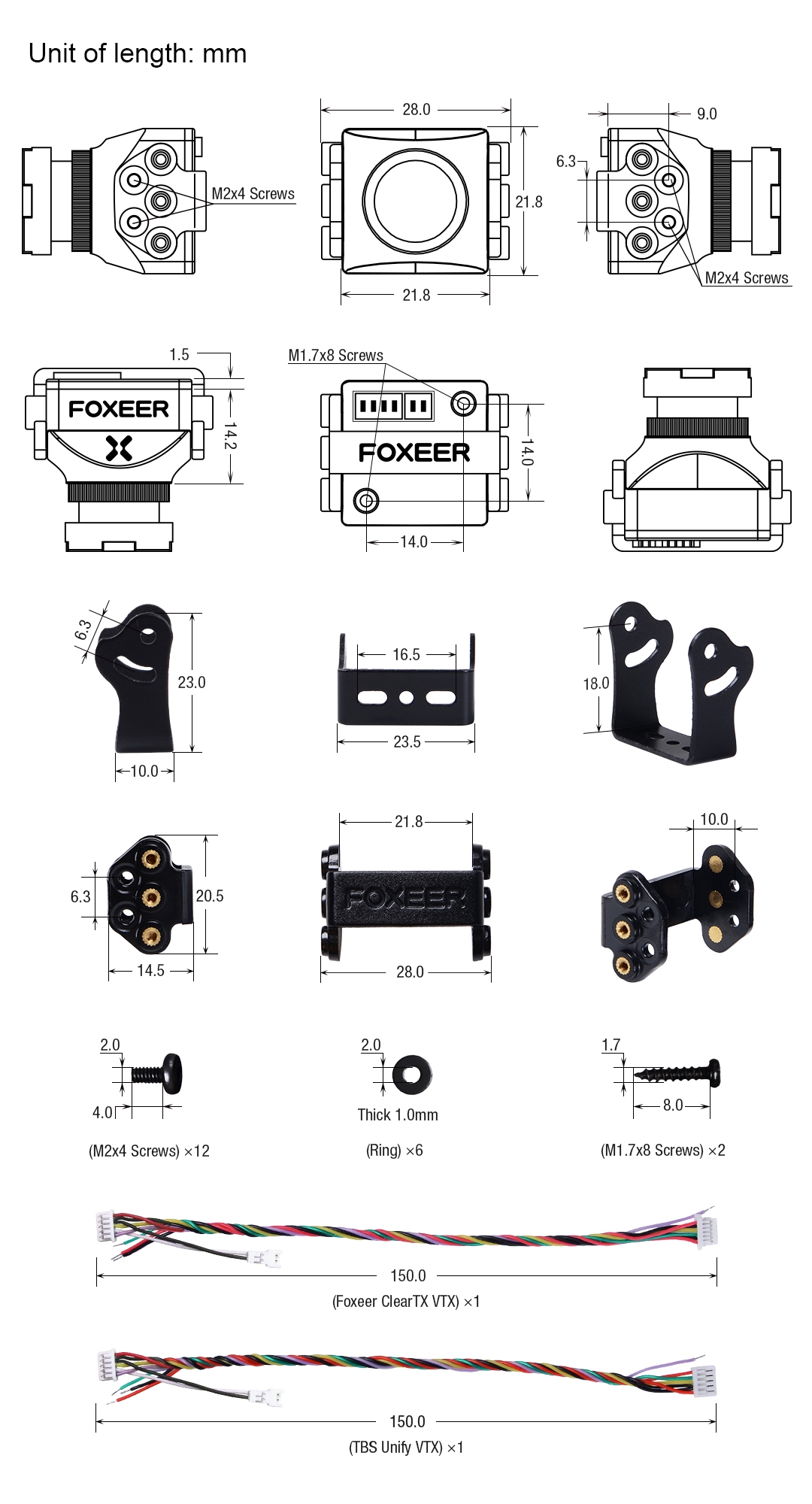 Unit of length: mm

M2x4 Screws

28.0

21.8

21.8

9.0

6.3

M2x4 Screws

1.5

FOXEER

14.2

M1.7x8 Screws

FOXEER

14.0

14.0

6.3

23.0

10.0

16.5

23.5

18.0

6.3

20.5

14.5

21.8

FOXEER

28.0

10.0

2.0

4.0

(M2x4 Screws) ×12

2.0

Thick 1.0mm

(Ring) ×6

1.7

8.0

(M1.7x8 Screws) ×2

150.0

(Foxeer ClearTX VTX) ×1

150.0

(TBS Unify VTX) ×1