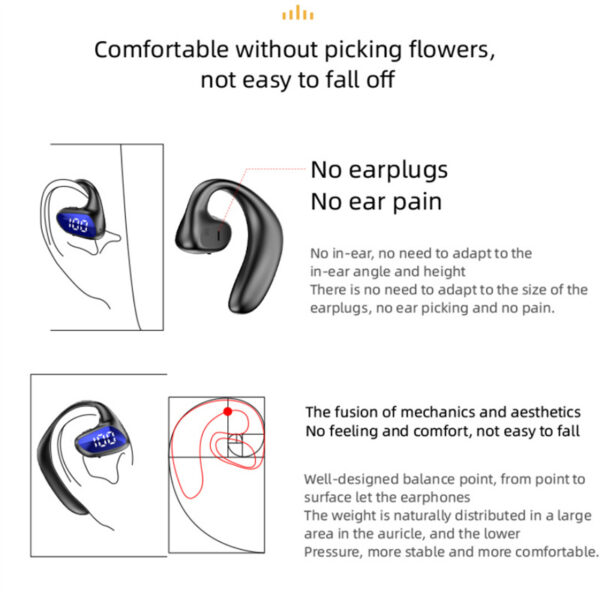 Comfortable without picking flowers, not easy to fall off

100

No earplugs
No ear pain

No in-ear, no need to adapt to the in-ear angle and height
There is no need to adapt to the size of the earplugs, no ear picking and no pain.

100

The fusion of mechanics and aesthetics
No feeling and comfort, not easy to fall

Well-designed balance point, from point to surface let the earphones
The weight is naturally distributed in a large area in the auricle, and the lower
Pressure, more stable and more comfortable.